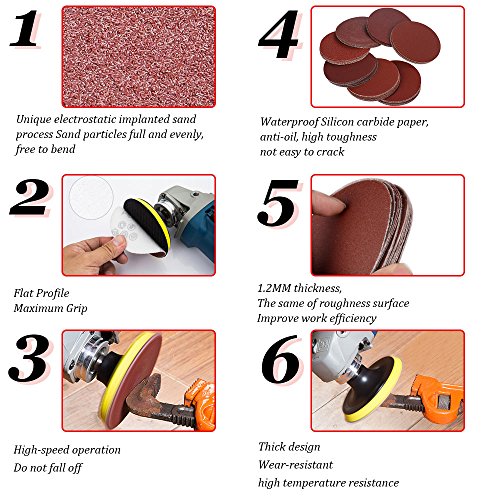 1

Unique electrostatic implanted sand process Sand particles full and evenly, free to bend

2

Flat Profile
Maximum Grip

3

High-speed operation
Do not fall off

4

Waterproof Silicon carbide paper, anti-oil, high toughness not easy to crack

5

1.2MM thickness,
The same of roughness surface
Improve work efficiency

6

Thick design
Wear-resistant
high temperature resistance