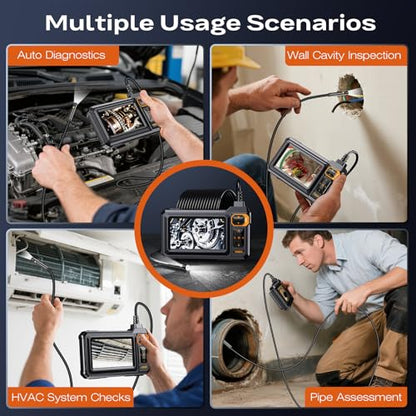 Multiple Usage Scenarios

Auto Diagnostics

Wall Cavity Inspection

HVAC System Checks

Pipe Assessment