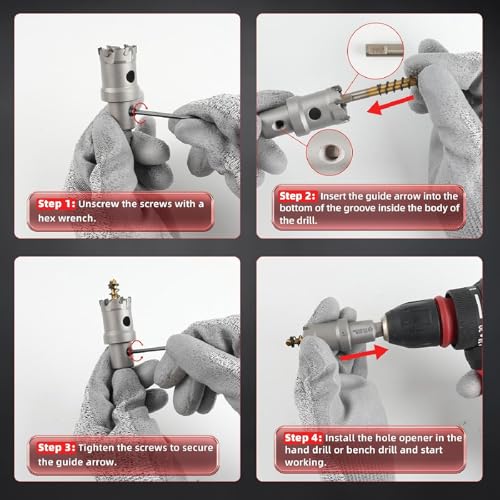 Step 1: Unscrew the screws with a hex wrench.

Step 2: Insert the guide arrow into the bottom of the groove inside the body of the drill.

Step 3: Tighten the screws to secure the guide arrow.

Step 4: Install the hole opener in the hand drill or bench drill and start working.