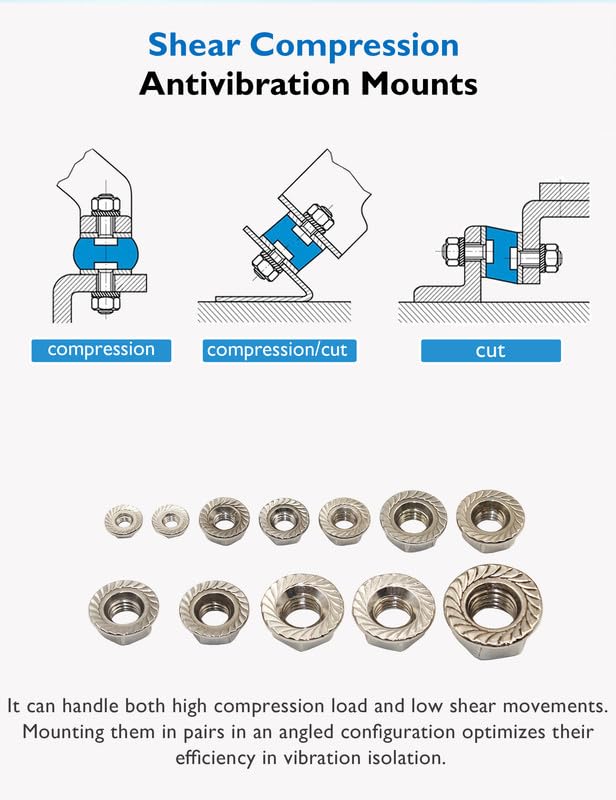 Shear Compression
Antivibration Mounts

compression

compression/cut

cut

It can handle both high compression load and low shear movements. Mounting them in pairs in an angled configuration optimizes their efficiency in vibration isolation.