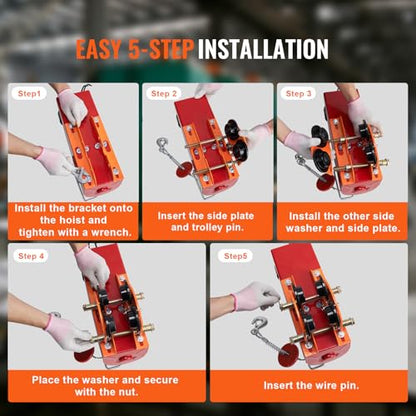 EASY 5-STEP INSTALLATION

Step1

Install the bracket onto the hoist and tighten with a wrench.

Step 2

Insert the side plate and trolley pin.

Step 3

Install the other side washer and side plate.

Step 4

Place the washer and secure with the nut.

Step5

Insert the wire pin.