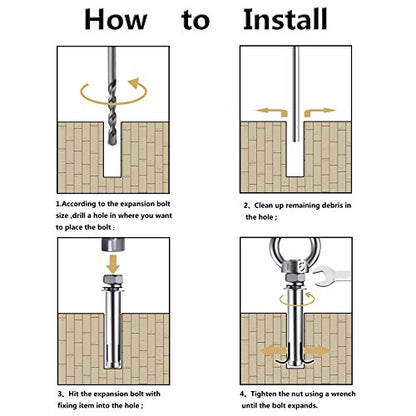 How to Install

1.According to the expansion bolt size ,drill a hole in where you want to place the bolt ;

2、Clean up remaining debris in the hole ;

3、Hit the expansion bolt with fixing item into the hole ;

4、Tighten the nut using a wrench until the bolt expands.