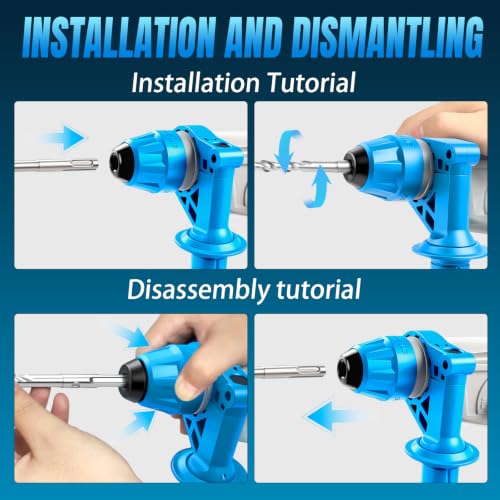 INSTALLATION AND DISMANTLING

Installation Tutorial

Disassembly tutorial