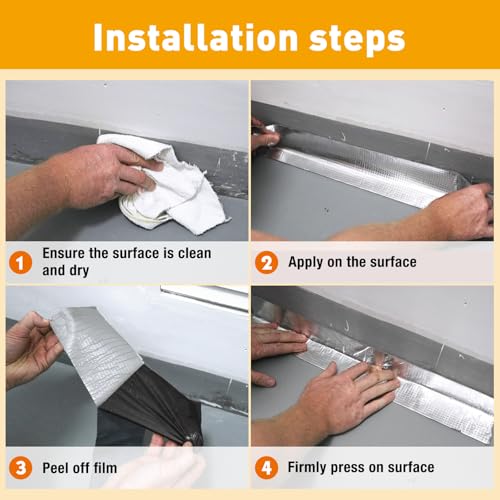 Installation steps

1 Ensure the surface is clean and dry

2 Apply on the surface

3 Peel off film

4 Firmly press on surface