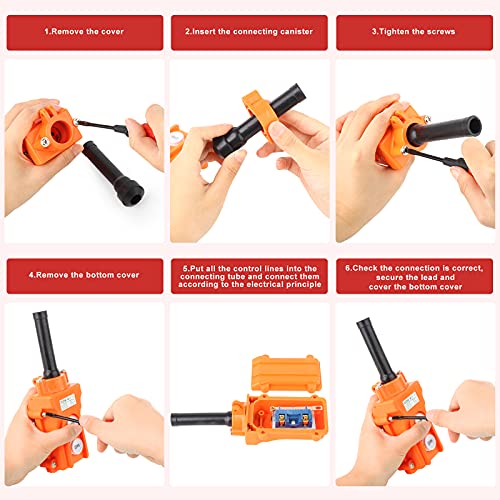 1.Remove the cover

2.Insert the connecting canister

3.Tighten the screws

4.Remove the bottom cover

5.Put all the control lines into the connecting tube and connect them according to the electrical principle

6.Check the connection is correct, secure the lead and cover the bottom cover