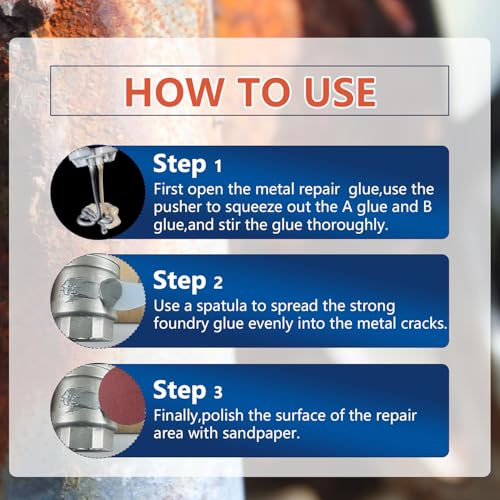 HOW TO USE

Step 1
First open the metal repair glue,use the pusher to squeeze out the A glue and B glue,and stir the glue thoroughly.

Step 2
Use a spatula to spread the strong foundry glue evenly into the metal cracks.

Step 3
Finally,polish the surface of the repair area with sandpaper.