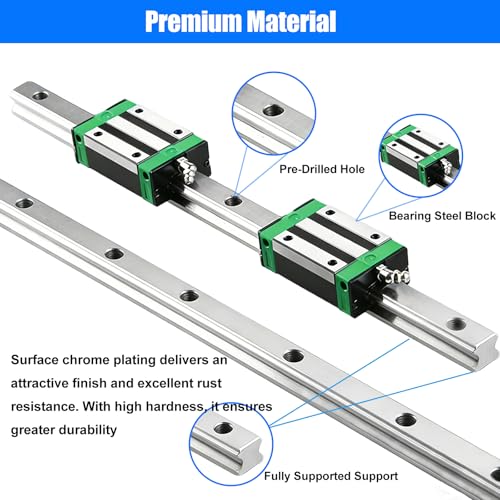 Premium Material

Pre-Drilled Hole

Bearing Steel Block

Surface chrome plating delivers an attractive finish and excellent rust resistance. With high hardness, it ensures greater durability

Fully Supported Support