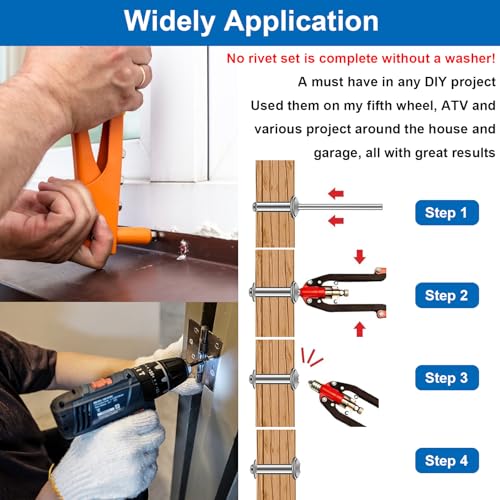 Widely Application

No rivet set is complete without a washer!

A must have in any DIY project

Used them on my fifth wheel, ATV and various project around the house and garage, all with great results

Step 1

Step 2

Step 3

Step 4