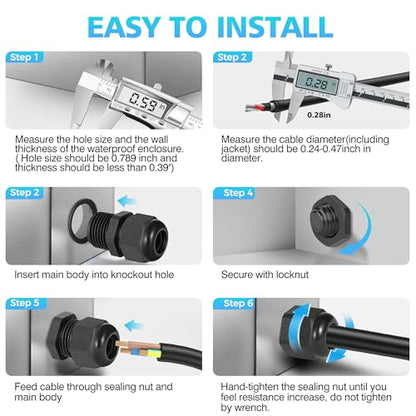 EASY TO INSTALL

Step 1

0.59 in

Measure the hole size and the wall thickness of the waterproof enclosure. ( Hole size should be 0.789 inch and thickness should be less than 0.39")

Step 2

0.28

0.28in

Measure the cable diameter(including jacket) should be 0.24-0.47inch in diameter.

Step 2

Insert main body into knockout hole

Step 4

Secure with locknut

Step 5

Feed cable through sealing nut and main body

Step 6

Hand-tighten the sealing nut until you feel resistance increase, do not tighten by wrench.