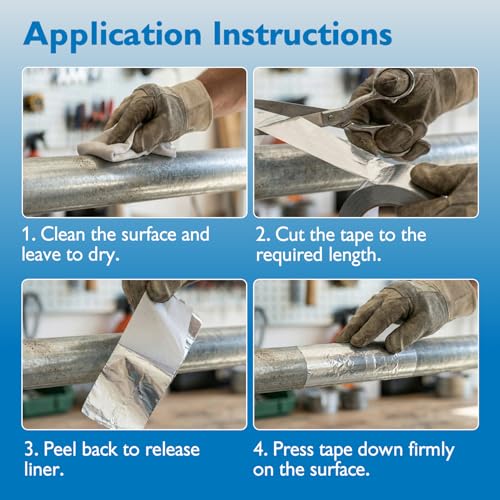 Application Instructions

1. Clean the surface and leave to dry.

2. Cut the tape to the required length.

3. Peel back to release liner.

4. Press tape down firmly on the surface.