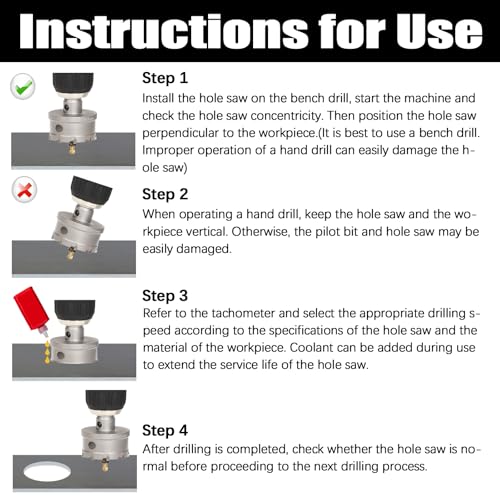 Instructions for Use

Step 1
Install the hole saw on the bench drill, start the machine and check the hole saw concentricity. Then position the hole saw perpendicular to the workpiece.(It is best to use a bench drill. Improper operation of a hand drill can easily damage the hole saw)

Step 2
When operating a hand drill, keep the hole saw and the workpiece vertical. Otherwise, the pilot bit and hole saw may be easily damaged.

Step 3
Refer to the tachometer and select the appropriate drilling speed according to the specifications of the hole saw and the material of the workpiece. Coolant can be added during use to extend the service life of the hole saw.

Step 4
After drilling is completed, check whether the hole saw is normal before proceeding to the next drilling process.