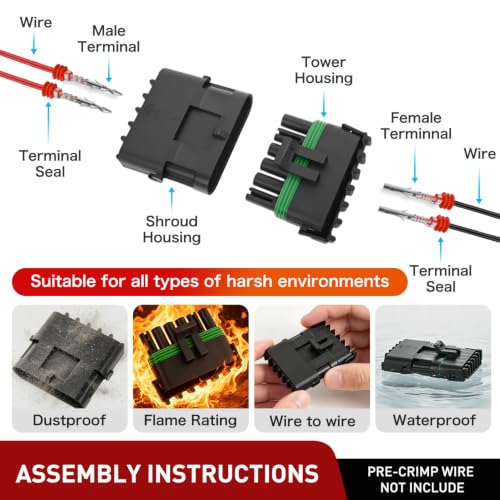 Wire

Male Terminal

Terminal Seal

Shroud Housing

Tower Housing

Female Terminnal

Wire

Terminal Seal

Suitable for all types of harsh environments

Dustproof

Flame Rating

Wire to wire

Waterproof

ASSEMBLY INSTRUCTIONS

PRE-CRIMP WIRE NOT INCLUDE