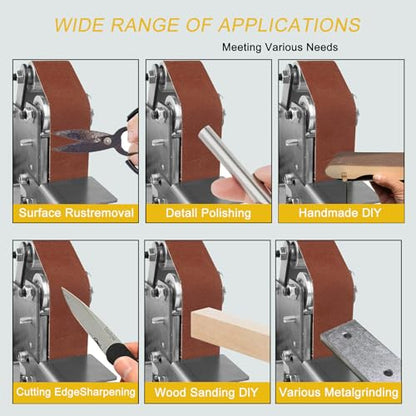 WIDE RANGE OF APPLICATIONS

Meeting Various Needs

Surface Rustremoval

Detail Polishing

Handmade DIY

Cutting EdgeSharpening

Wood Sanding DIY

Various Metalgrinding