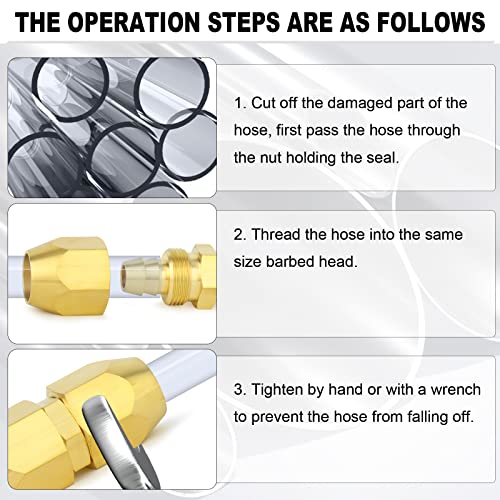 THE OPERATION STEPS ARE AS FOLLOWS

1. Cut off the damaged part of the hose, first pass the hose through the nut holding the seal.

2. Thread the hose into the same size barbed head.

3. Tighten by hand or with a wrench to prevent the hose from falling off.