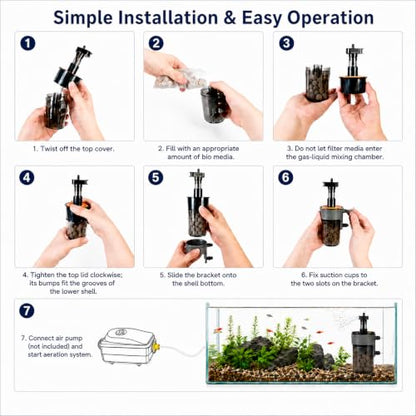 Simple Installation & Easy Operation

1

1. Twist off the top cover.

2

2. Fill with an appropriate amount of bio media.

3

3. Do not let filter media enter the gas-liquid mixing chamber.

4

4. Tighten the top lid clockwise; its bumps fit the grooves of the lower shell.

5

5. Slide the bracket onto the shell bottom.

6

6. Fix suction cups to the two slots on the bracket.

7

7. Connect air pump (not included) and start aeration system.