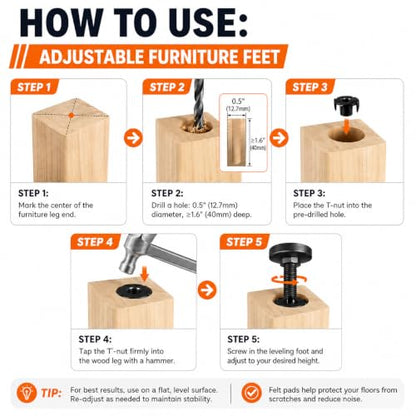 HOW TO USE:

ADJUSTABLE FURNITURE FEET

STEP 1

STEP 1:
Mark the center of the furniture leg end.

STEP 2

0.5"
(12.7mm)

≥1.6"
(40mm)

STEP 2:
Drill a hole: 0.5" (12.7mm) diameter, ≥1.6" (40mm) deep.

STEP 3

STEP 3:
Place the T-nut into the pre-drilled hole.

STEP 4

STEP 4:
Tap the T-nut firmly into the wood leg with a hammer.

STEP 5

STEP 5:
Screw in the leveling foot and adjust to your desired height.

TIP: For best results, use on a flat, level surface. Re-adjust as needed to maintain stability.

Felt pads help protect your floors from scratches and reduce noise.