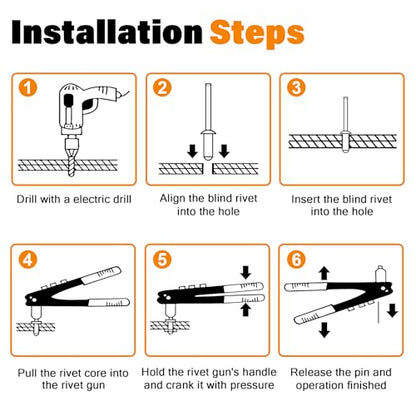 Installation Steps

1

Drill with a electric drill

2

Align the blind rivet into the hole

3

Insert the blind rivet into the hole

4

Pull the rivet core into the rivet gun

5

Hold the rivet gun's handle and crank it with pressure

6

Release the pin and operation finished