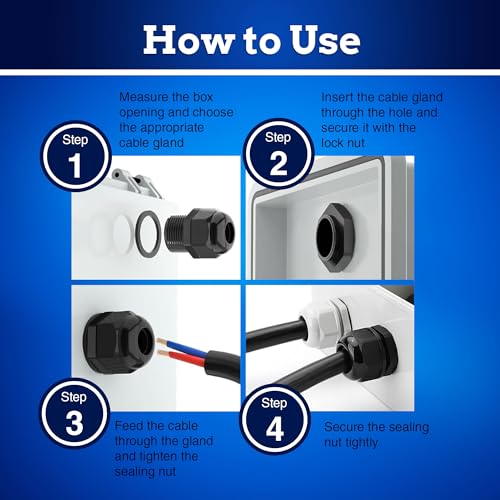 How to Use

Step 1

Measure the box opening and choose the appropriate cable gland

Step 2

Insert the cable gland through the hole and secure it with the lock nut

Step 3

Feed the cable through the gland and tighten the sealing nut

Step 4

Secure the sealing nut tightly