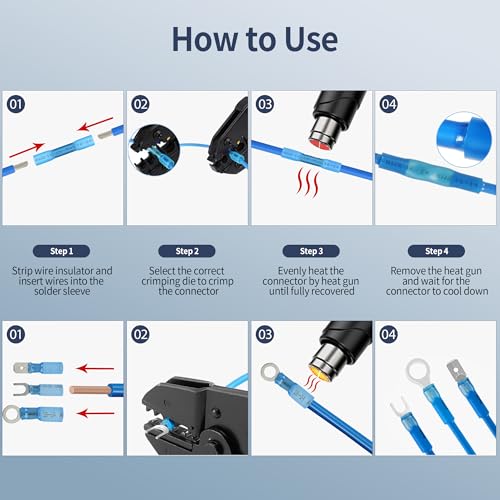 How to Use

01

02

03

04

Step 1

Strip wire insulator and insert wires into the solder sleeve

Step 2

Select the correct crimping die to crimp the connector

Step 3

Evenly heat the connector by heat gun until fully recovered

Step 4

Remove the heat gun and wait for the connector to cool down

01

02

03

04