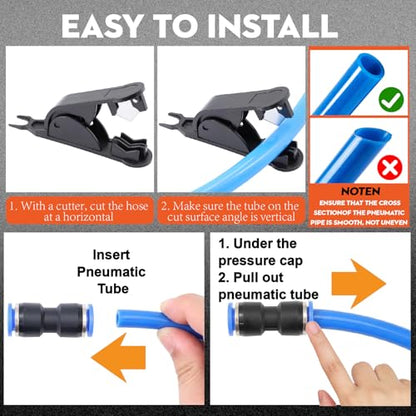 EASY TO INSTALL

1. With a cutter, cut the hose at a horizontal

2. Make sure the tube on the cut surface angle is vertical

NOTEN

ENSURE THAT THE CROSS SECTIONOF THE PNEUMATIC PIPE IS SMOOTH, NOT UNEVEN

Insert Pneumatic Tube

1. Under the pressure cap
2. Pull out pneumatic tube