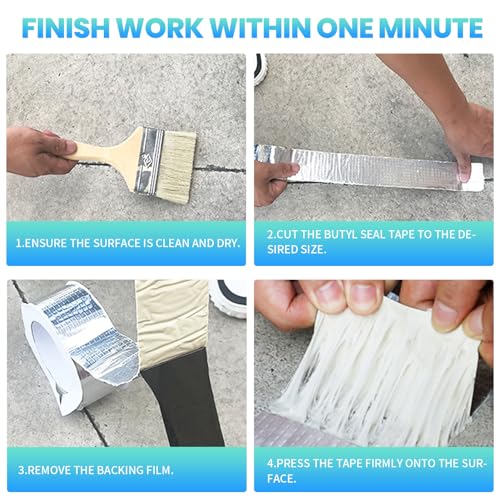 FINISH WORK WITHIN ONE MINUTE

1.ENSURE THE SURFACE IS CLEAN AND DRY.

2.CUT THE BUTYL SEAL TAPE TO THE DESIRED SIZE.

3.REMOVE THE BACKING FILM.

4.PRESS THE TAPE FIRMLY ONTO THE SURFACE.