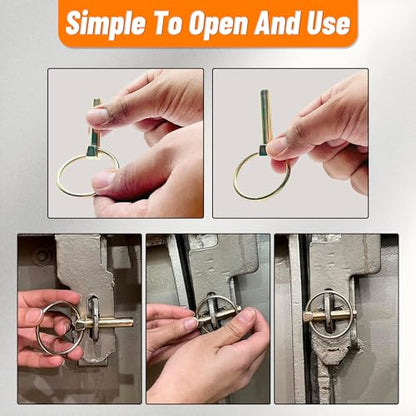 Simple To Open And Use