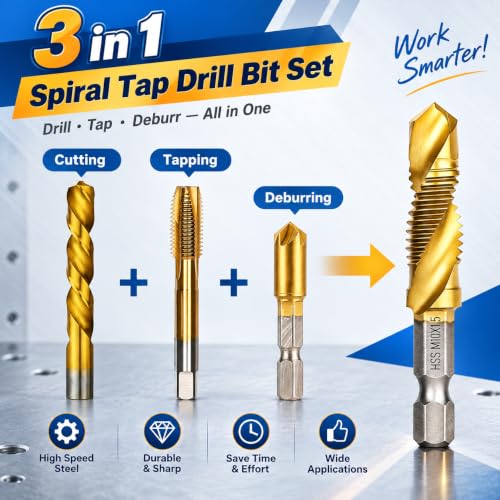 3 in 1

Spiral Tap Drill Bit Set

Drill • Tap • Deburr — All in One

Work Smarter!

Cutting

Tapping

Deburring

+

+

HSS M10X1.5

High Speed Steel

Durable & Sharp

Save Time & Effort

Wide Applications