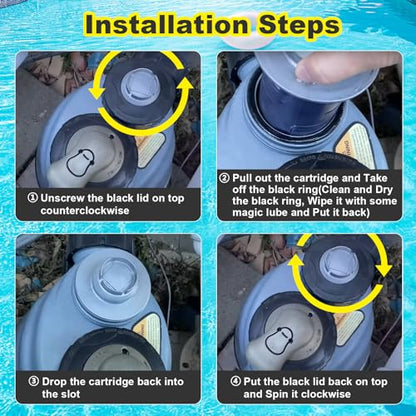 Installation Steps

① Unscrew the black lid on top counterclockwise

② Pull out the cartridge and Take off the black ring(Clean and Dry the black ring, Wipe it with some magic lube and Put it back)

③ Drop the cartridge back into the slot

④ Put the black lid back on top and Spin it clockwise