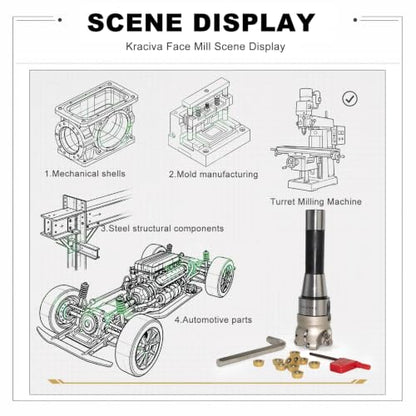 SCENE DISPLAY

Kraciva Face Mill Scene Display

1.Mechanical shells

2.Mold manufacturing

Turret Milling Machine

3.Steel structural components

4.Automotive parts