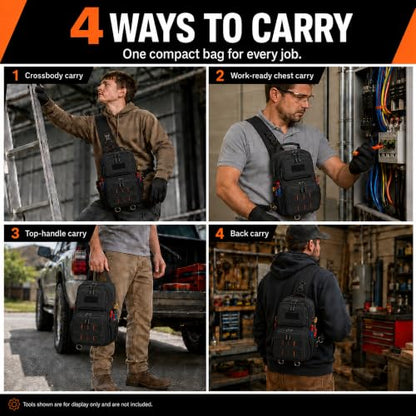 4 WAYS TO CARRY
One compact bag for every job.

1 Crossbody carry

2 Work-ready chest carry

3 Top-handle carry

4 Back carry

Tools shown are for display only and are not included.