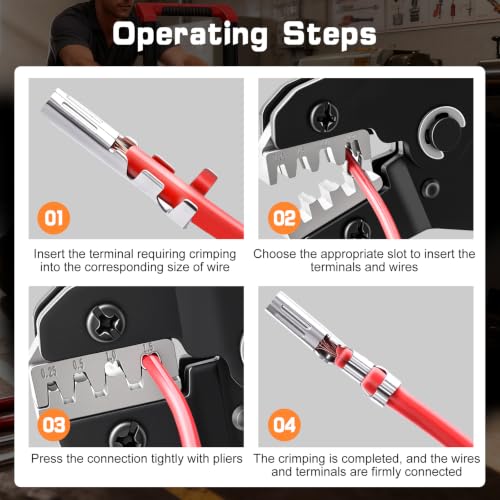 Operating Steps

01

Insert the terminal requiring crimping into the corresponding size of wire

02

Choose the appropriate slot to insert the terminals and wires

0.25 0.5 1.0 1.5

03

Press the connection tightly with pliers

04

The crimping is completed, and the wires and terminals are firmly connected