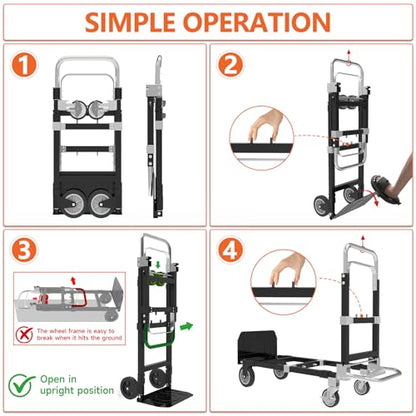 SIMPLE OPERATION

1

2

3

The wheel frame is easy to break when it hits the ground

Open in upright position

4