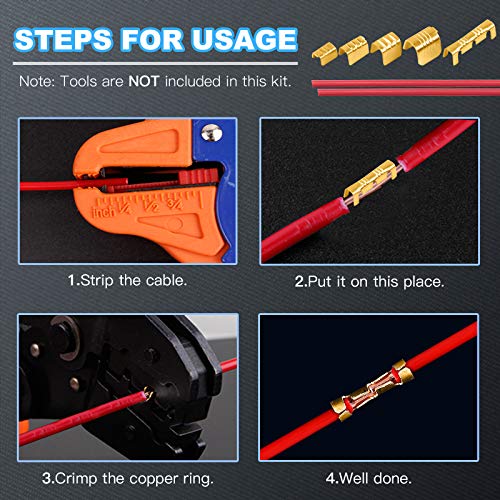 STEPS FOR USAGE

Note: Tools are NOT included in this kit.

inch $\frac{1}{4}$ $\frac{1}{2}$ $\frac{3}{4}$

1.Strip the cable.

2.Put it on this place.

3.Crimp the copper ring.

4.Well done.