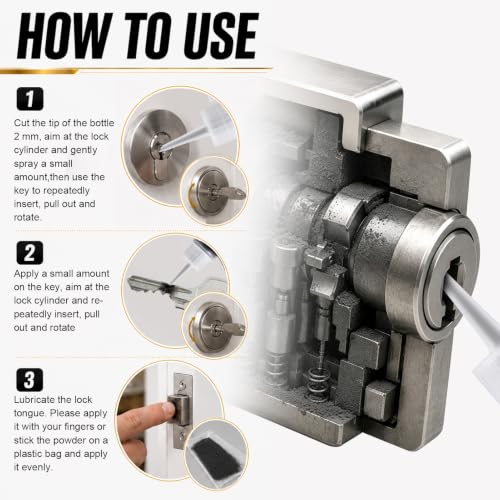 HOW TO USE

1
Cut the tip of the bottle 2 mm, aim at the lock cylinder and gently spray a small amount,then use the key to repeatedly insert, pull out and rotate.

2
Apply a small amount on the key, aim at the lock cylinder and repeatedly insert, pull out and rotate

3
Lubricate the lock tongue. Please apply it with your fingers or stick the powder on a plastic bag and apply it evenly.