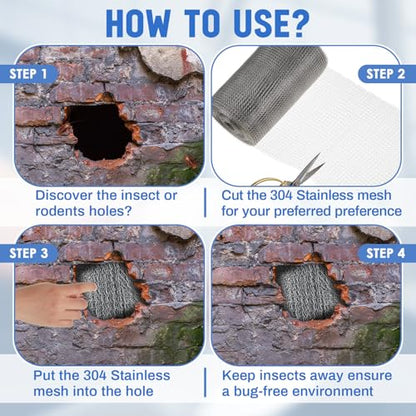 HOW TO USE?

STEP 1

Discover the insect or rodents holes?

STEP 2

Cut the 304 Stainless mesh for your preferred preference

STEP 3

Put the 304 Stainless mesh into the hole

STEP 4

Keep insects away ensure a bug-free environment