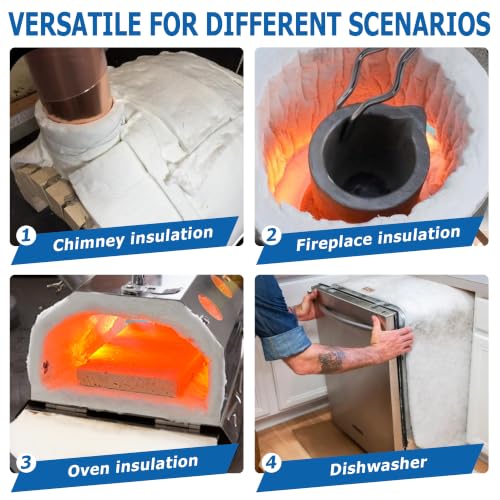 VERSATILE FOR DIFFERENT SCENARIOS

1 Chimney insulation

2 Fireplace insulation

3 Oven insulation

4 Dishwasher