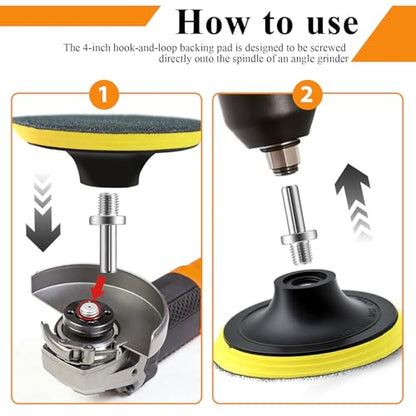 How to use

The 4-inch hook-and-loop backing pad is designed to be screwed directly onto the spindle of an angle grinder

1

2