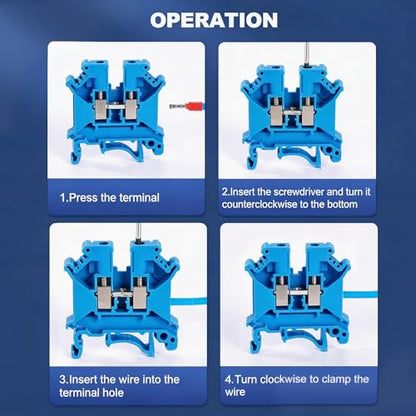 OPERATION

1.Press the terminal

2.Insert the screwdriver and turn it counterclockwise to the bottom

3.Insert the wire into the terminal hole

4.Turn clockwise to clamp the wire