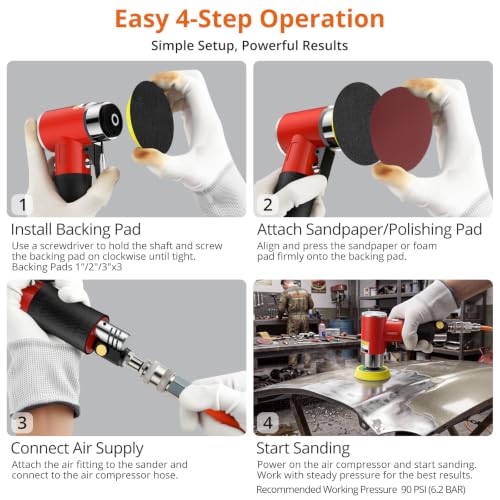 Easy 4-Step Operation

Simple Setup, Powerful Results

1

Install Backing Pad

Use a screwdriver to hold the shaft and screw the backing pad on clockwise until tight.
Backing Pads 1"/2"/3"x3

2

Attach Sandpaper/Polishing Pad

Align and press the sandpaper or foam pad firmly onto the backing pad.

3

Connect Air Supply

Attach the air fitting to the sander and connect to the air compressor hose.

4

Start Sanding

Power on the air compressor and start sanding. Work with steady pressure for the best results.

Recommended Working Pressure 90 PSI (6.2 BAR)