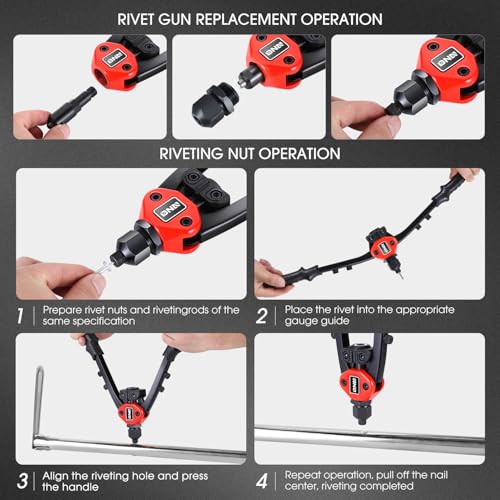 RIVET GUN REPLACEMENT OPERATION

RIVETING NUT OPERATION

1 Prepare rivet nuts and rivetingrods of the same specification

2 Place the rivet into the appropriate gauge guide

3 Align the riveting hole and press the handle

4 Repeat operation, pull off the nail center, riveting completed