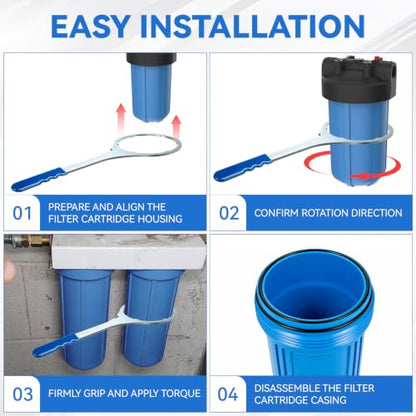 EASY INSTALLATION

01 PREPARE AND ALIGN THE FILTER CARTRIDGE HOUSING

02 CONFIRM ROTATION DIRECTION

03 FIRMLY GRIP AND APPLY TORQUE

04 DISASSEMBLE THE FILTER CARTRIDGE CASING