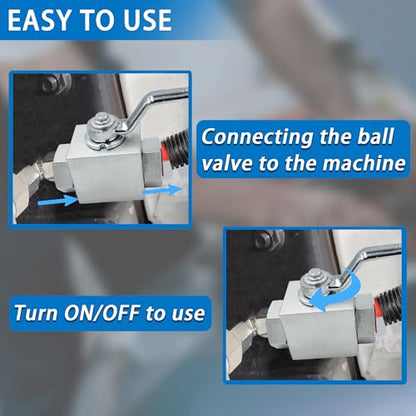 EASY TO USE

Connecting the ball valve to the machine

Turn ON/OFF to use