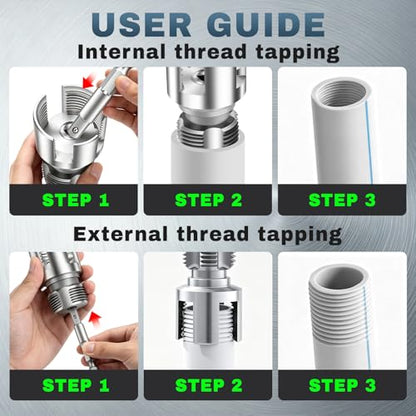 USER GUIDE
Internal thread tapping

STEP 1
STEP 2
STEP 3

External thread tapping

STEP 1
STEP 2
STEP 3