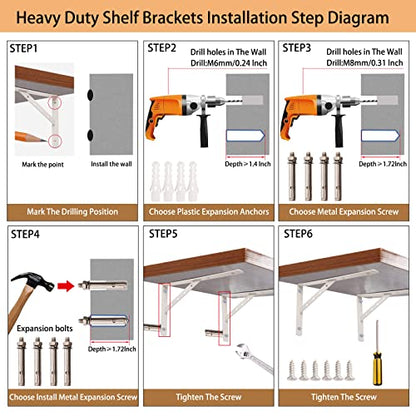 Heavy Duty Shelf Brackets Installation Step Diagram

STEP1

Mark the point

Install the wall

Mark The Drilling Position

STEP2

Drill holes in The Wall
Drill:M6mm/0.24 Inch

Depth > 1.4 Inch

Choose Plastic Expansion Anchors

STEP3

Drill holes in The Wall
Drill:M8mm/0.31 Inch

Depth > 1.72Inch

Choose Metal Expansion Screw

STEP4

Expansion bolts

Depth > 1.72Inch

Choose Install Metal Expansion Screw

STEP5

Tighten The Screw

STEP6

Tighten The Screw