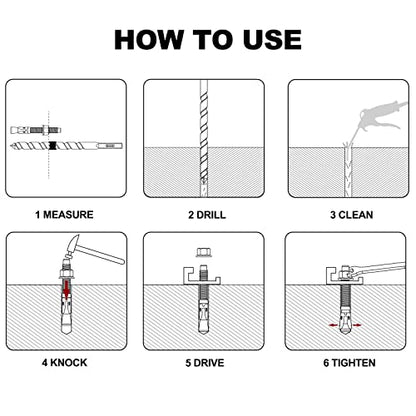 HOW TO USE

1 MEASURE

2 DRILL

3 CLEAN

4 KNOCK

5 DRIVE

6 TIGHTEN