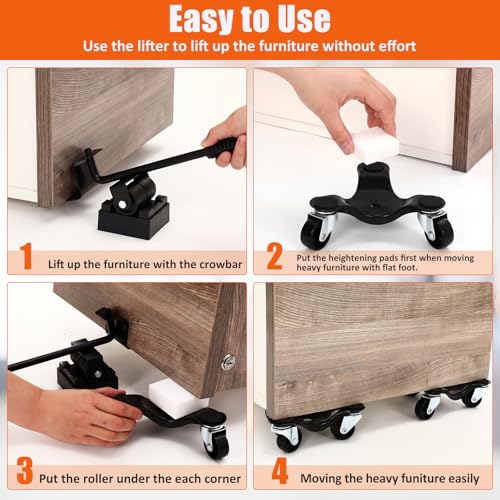 Easy to Use

Use the lifter to lift up the furniture without effort

1 Lift up the furniture with the crowbar

2 Put the heightening pads first when moving heavy furniture with flat foot.

3 Put the roller under the each corner

4 Moving the heavy funiture easily