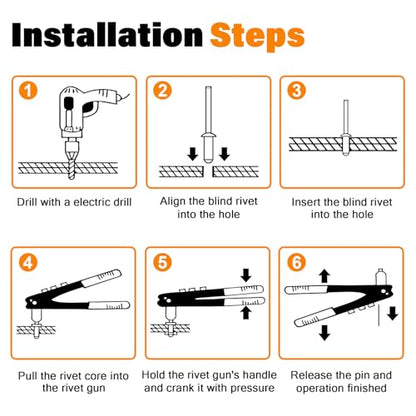 Installation Steps

1

Drill with a electric drill

2

Align the blind rivet into the hole

3

Insert the blind rivet into the hole

4

Pull the rivet core into the rivet gun

5

Hold the rivet gun's handle and crank it with pressure

6

Release the pin and operation finished