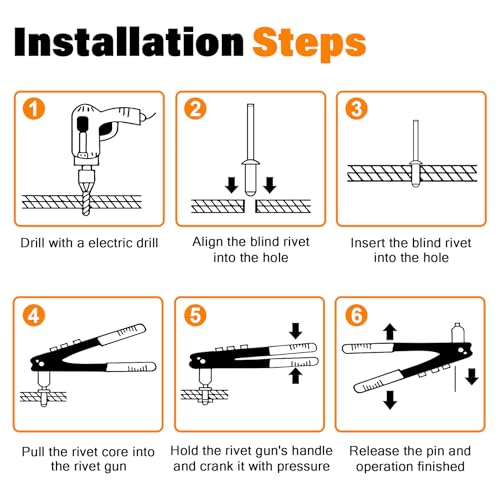 Installation Steps

1

Drill with a electric drill

2

Align the blind rivet into the hole

3

Insert the blind rivet into the hole

4

Pull the rivet core into the rivet gun

5

Hold the rivet gun's handle and crank it with pressure

6

Release the pin and operation finished