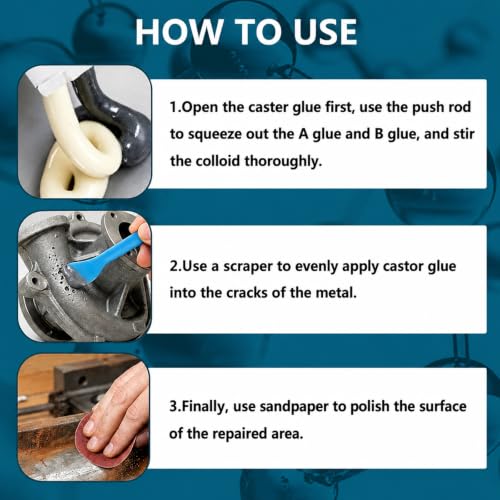 HOW TO USE

1.Open the caster glue first, use the push rod to squeeze out the A glue and B glue, and stir the colloid thoroughly.

2.Use a scraper to evenly apply castor glue into the cracks of the metal.

3.Finally, use sandpaper to polish the surface of the repaired area.