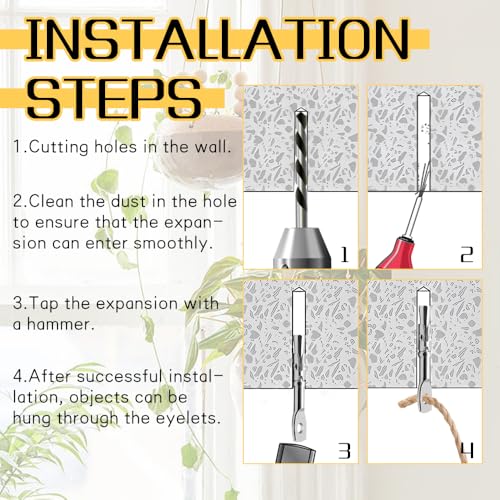 INSTALLATION STEPS

1.Cutting holes in the wall.

2.Clean the dust in the hole to ensure that the expansion can enter smoothly.

3.Tap the expansion with a hammer.

4.After successful installation, objects can be hung through the eyelets.

1

2

3

4